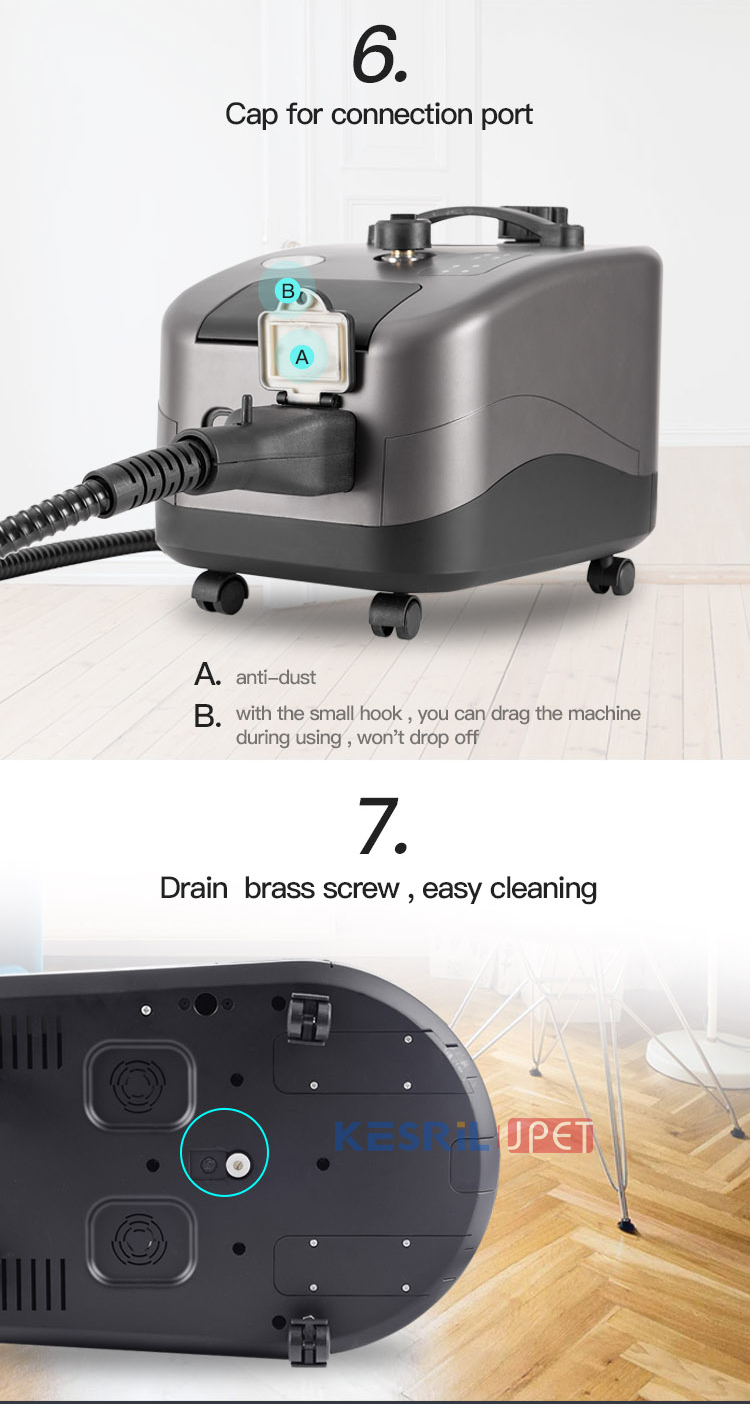 6.

Cap for connection port

B

A

A. anti-dust

B. with the small hook , you can drag the machine during using , won't drop off

7.

Drain  brass screw , easy cleaning

KESRIL UPET